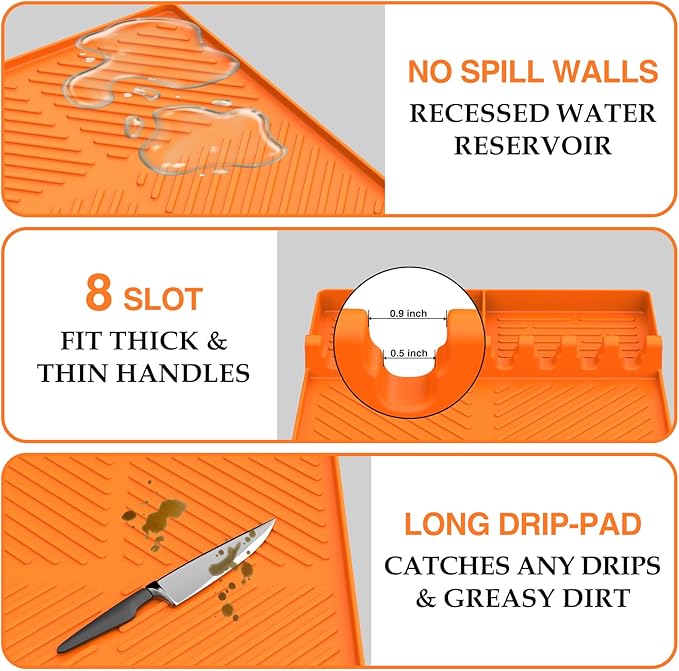 NO SPILL WALLS
RECESSED WATER RESERVOIR

8 SLOT
FIT THICK & THIN HANDLES

0.9 inch
0.5 inch

LONG DRIP-PAD
CATCHES ANY DRIPS & GREASY DIRT