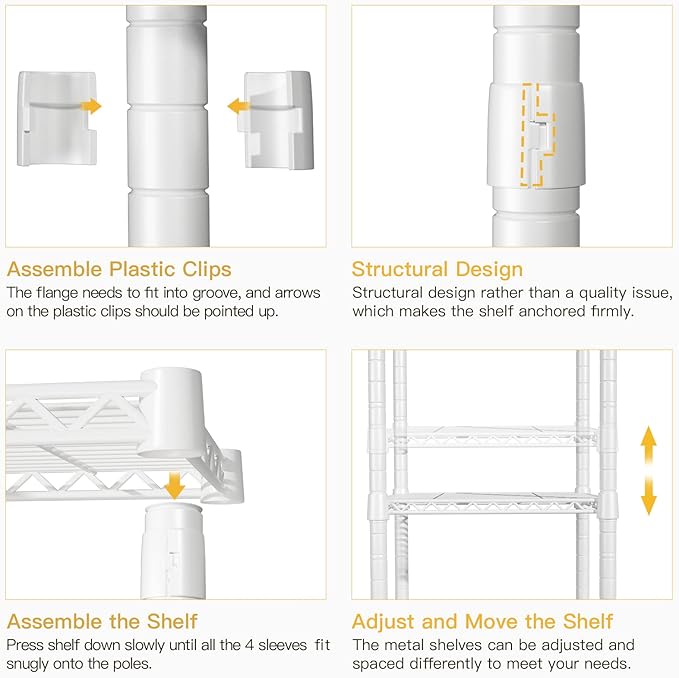 Assemble Plastic Clips
The flange needs to fit into groove, and arrows on the plastic clips should be pointed up.

Structural Design
Structural design rather than a quality issue, which makes the shelf anchored firmly.

Assemble the Shelf
Press shelf down slowly until all the 4 sleeves fit snugly onto the poles.

Adjust and Move the Shelf
The metal shelves can be adjusted and spaced differently to meet your needs.