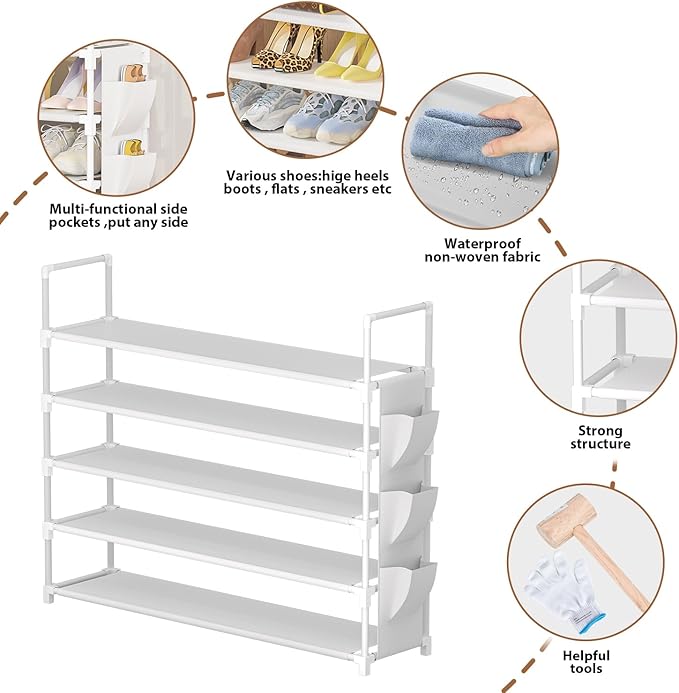 Multi-functional side pockets ,put any side

Various shoes:hige heels boots , flats , sneakers etc

Waterproof non-woven fabric

Strong structure

Helpful tools