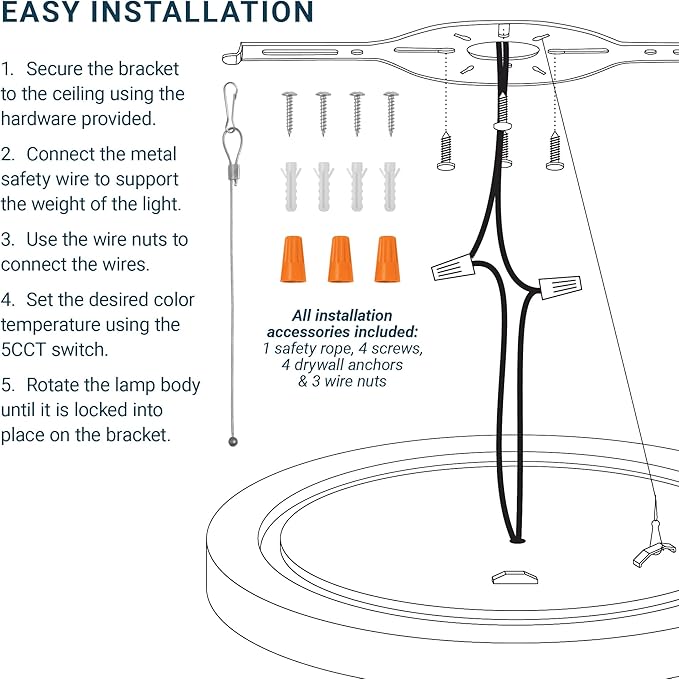 EASY INSTALLATION

1. Secure the bracket to the ceiling using the hardware provided.

2. Connect the metal safety wire to support the weight of the light.

3. Use the wire nuts to connect the wires.

4. Set the desired color temperature using the 5CCT switch.

5. Rotate the lamp body until it is locked into place on the bracket.

All installation accessories included:
1 safety rope, 4 screws,
4 drywall anchors
& 3 wire nuts