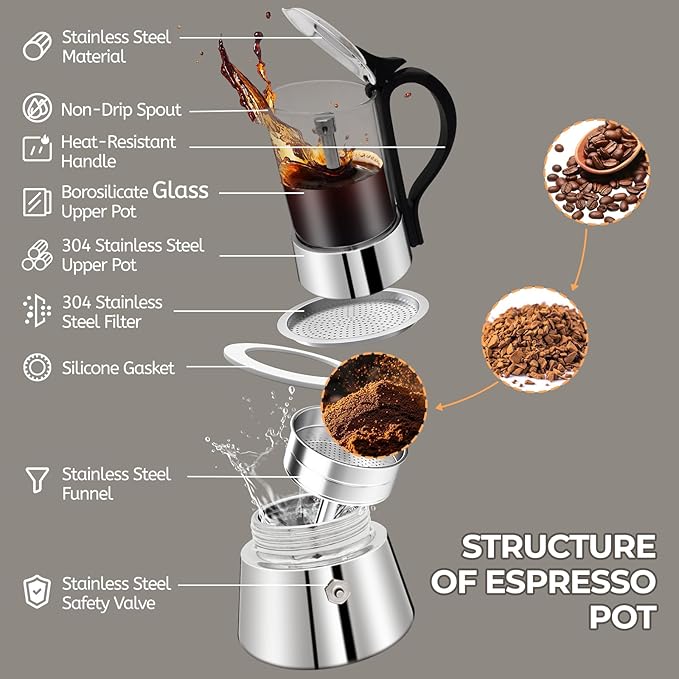 Stainless Steel Material

Non-Drip Spout

Heat-Resistant Handle

Borosilicate Glass Upper Pot

304 Stainless Steel Upper Pot

304 Stainless Steel Filter

Silicone Gasket

Stainless Steel Funnel

Stainless Steel Safety Valve

STRUCTURE OF ESPRESSO POT