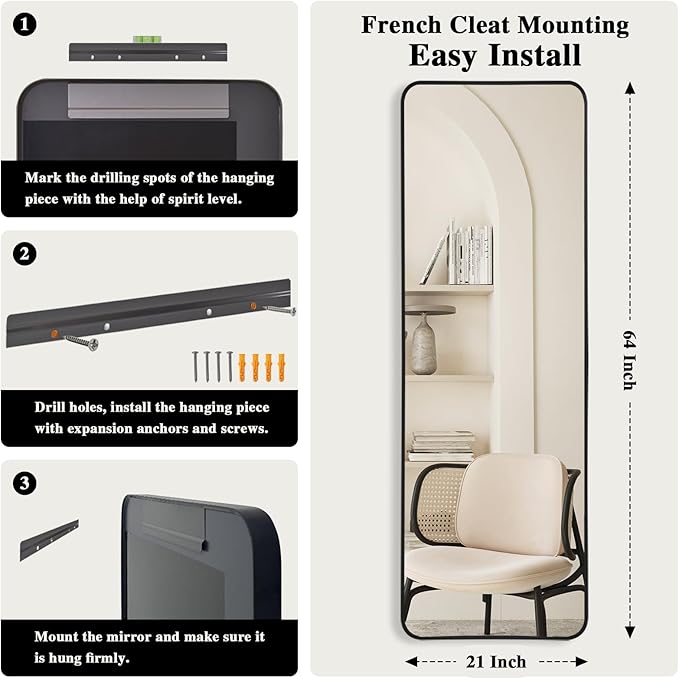 1

Mark the drilling spots of the hanging piece with the help of spirit level.

2

Drill holes, install the hanging piece with expansion anchors and screws.

3

Mount the mirror and make sure it is hung firmly.

French Cleat Mounting
Easy Install

64 Inch

21 Inch