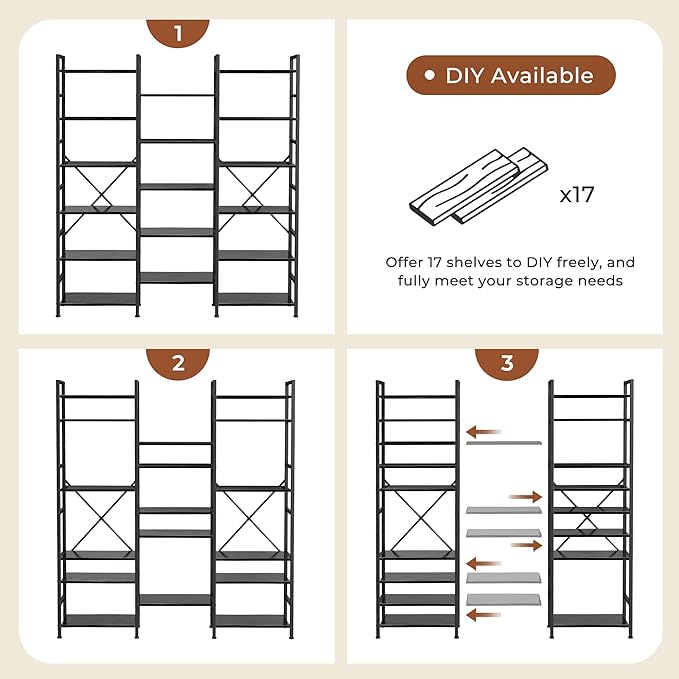 1

• DIY Available

x17

Offer 17 shelves to DIY freely, and fully meet your storage needs

2

3