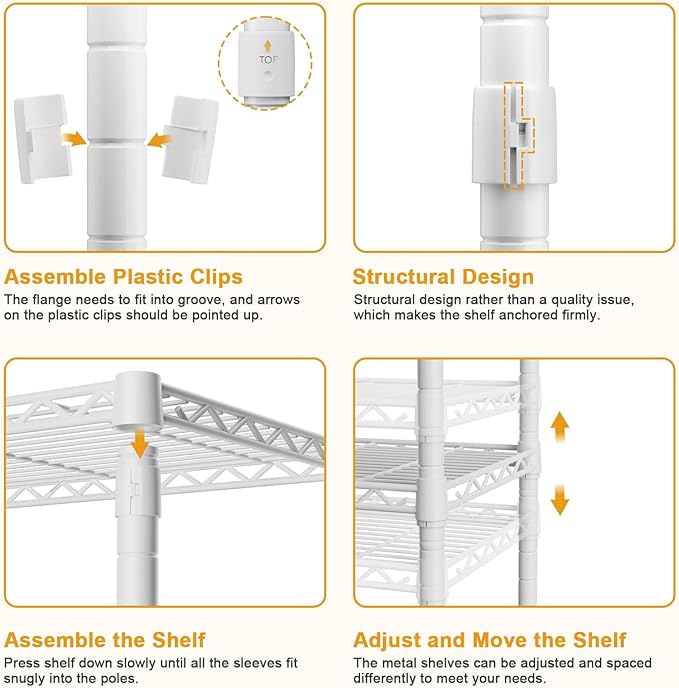 TOP

Assemble Plastic Clips
The flange needs to fit into groove, and arrows on the plastic clips should be pointed up.

Structural Design
Structural design rather than a quality issue, which makes the shelf anchored firmly.

Assemble the Shelf
Press shelf down slowly until all the sleeves fit snugly into the poles.

Adjust and Move the Shelf
The metal shelves can be adjusted and spaced differently to meet your needs.