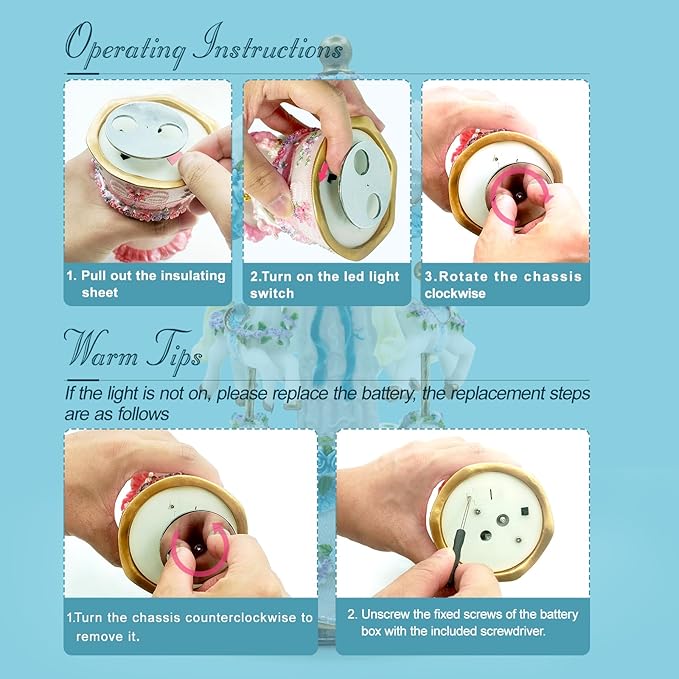 Operating Instructions

1. Pull out the insulating sheet

2.Turn on the led light switch

3.Rotate the chassis clockwise

Warm Tips

If the light is not on, please replace the battery, the replacement steps are as follows

1.Turn the chassis counterclockwise to remove it.

2. Unscrew the fixed screws of the battery box with the included screwdriver.