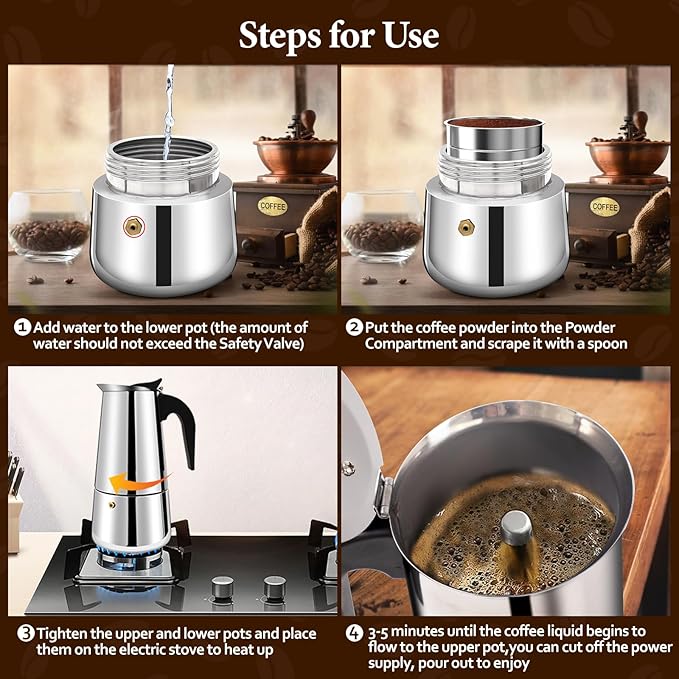 Steps for Use

COFFEE

COFFEE

1 Add water to the lower pot (the amount of water should not exceed the Safety Valve)

2 Put the coffee powder into the Powder Compartment and scrape it with a spoon

3 Tighten the upper and lower pots and place them on the electric stove to heat up

4 3-5 minutes until the coffee liquid begins to flow to the upper pot,you can cut off the power supply, pour out to enjoy