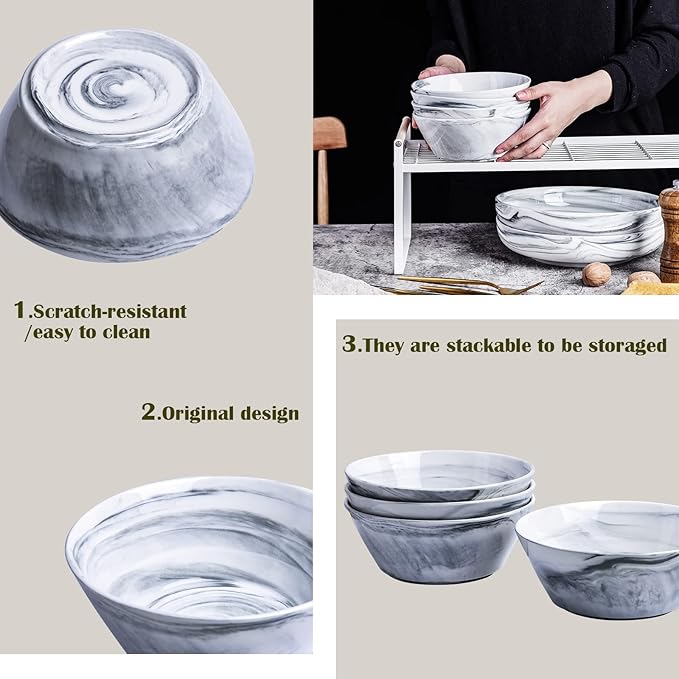 1.Scratch-resistant /easy to clean

2.Original design

3.They are stackable to be storaged