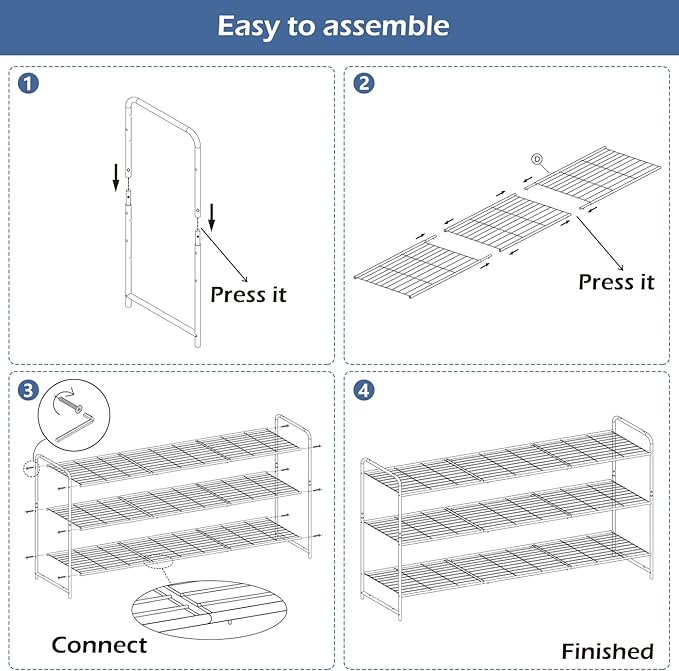 Easy to assemble

1

Press it

2

D

Press it

3

Connect

4

Finished