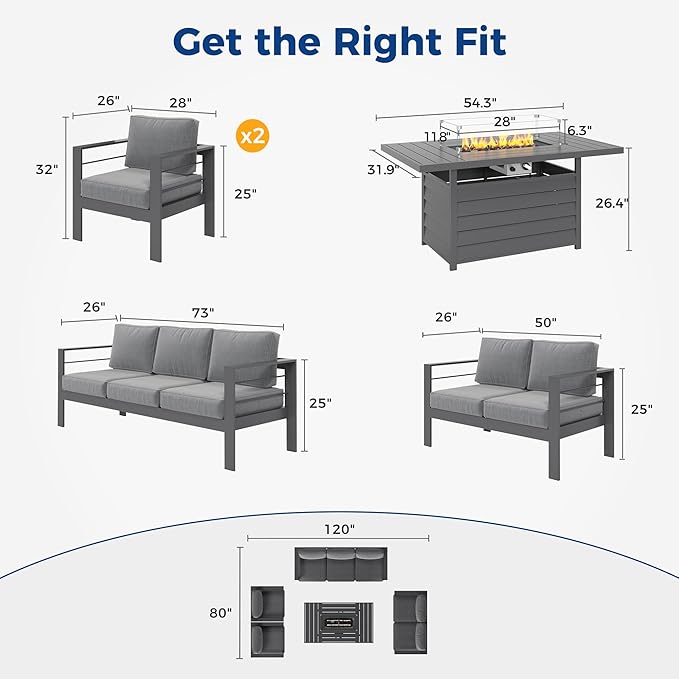 Get the Right Fit

26"
28"
x2
32"
25"

54.3"
28"
11.8"
6.3"
31.9"
26.4"

26"
73"
25"

26"
50"
25"

120"
80"