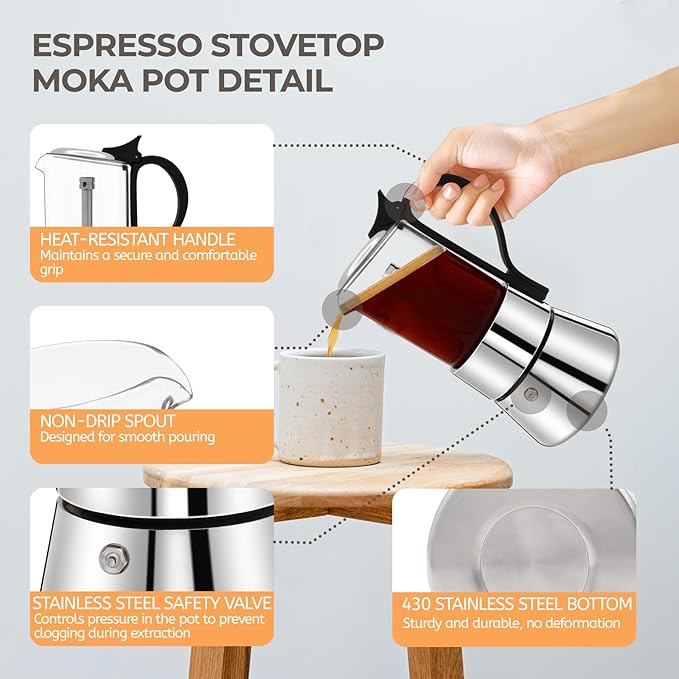 ESPRESSO STOVETOP MOKA POT DETAIL

HEAT-RESISTANT HANDLE
Maintains a secure and comfortable grip

NON-DRIP SPOUT
Designed for smooth pouring

STAINLESS STEEL SAFETY VALVE
Controls pressure in the pot to prevent clogging during extraction

430 STAINLESS STEEL BOTTOM
Sturdy and durable, no deformation