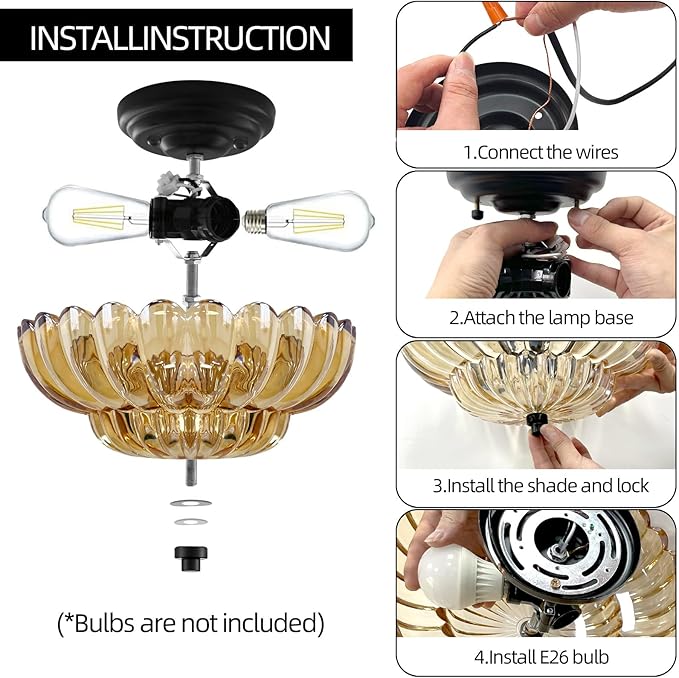 INSTALLINSTRUCTION

(*Bulbs are not included)

1.Connect the wires

2.Attach the lamp base

3.Install the shade and lock

4.Install E26 bulb