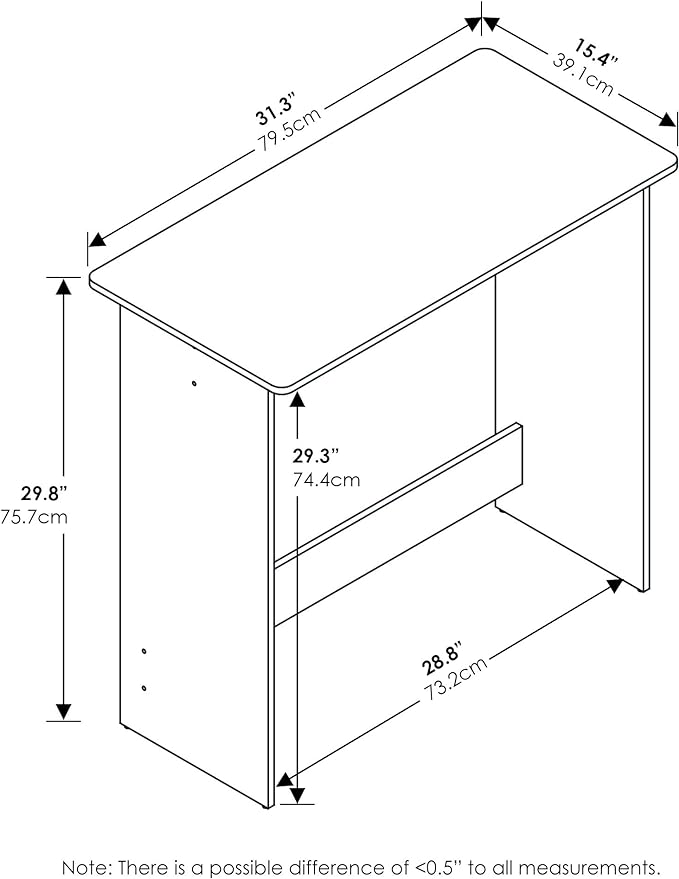 31.3"
79.5cm

15.4"
39.1cm

29.8"
75.7cm

29.3"
74.4cm

28.8"
73.2cm

Note: There is a possible difference of <0.5" to all measurements.