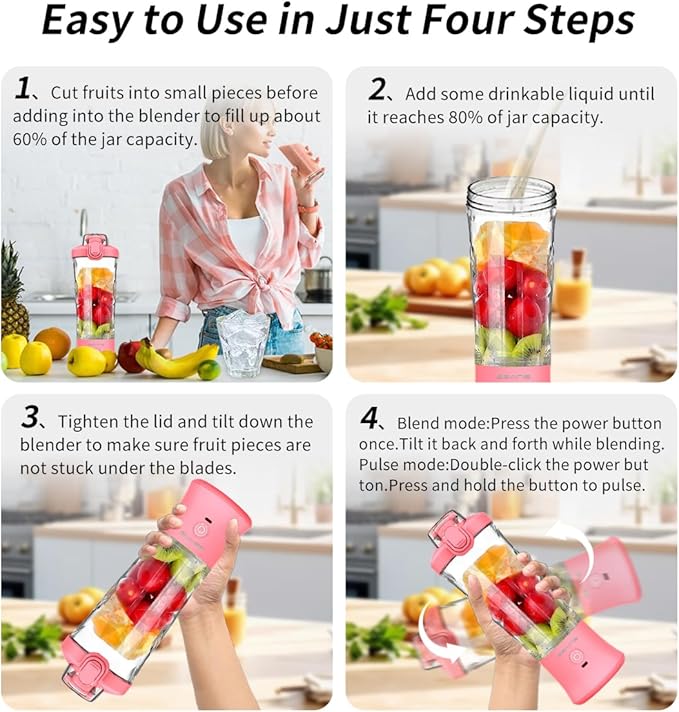 Easy to Use in Just Four Steps

1、Cut fruits into small pieces before adding into the blender to fill up about 60% of the jar capacity.

2、Add some drinkable liquid until it reaches 80% of jar capacity.

3、Tighten the lid and tilt down the blender to make sure fruit pieces are not stuck under the blades.

4、Blend mode:Press the power button once.Tilt it back and forth while blending. Pulse mode:Double-click the power but ton.Press and hold the button to pulse.