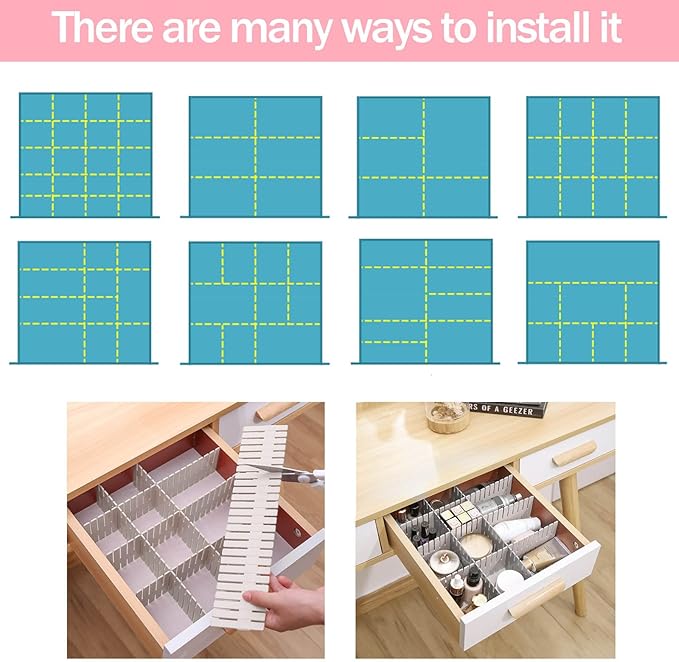 There are many ways to install it

RS OF A GEEZER