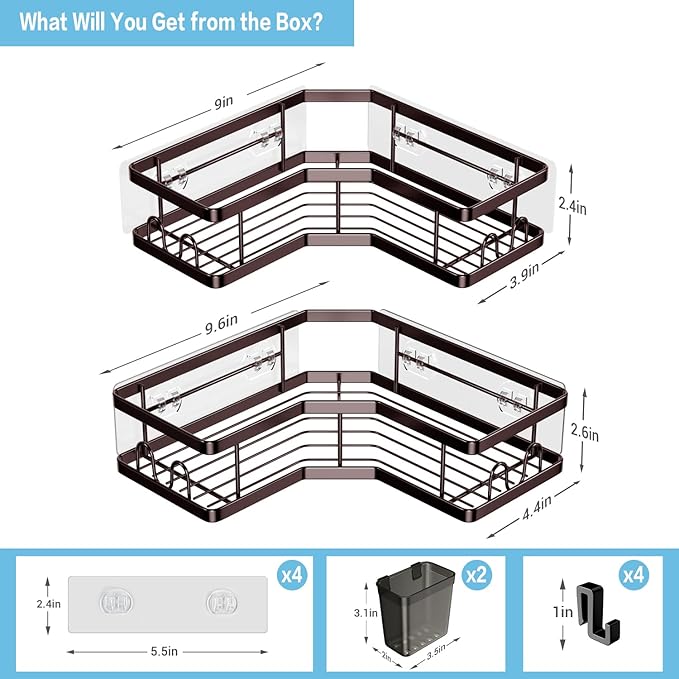 What Will You Get from the Box?

9in

2.4in

3.9in

9.6in

2.6in

4.4in

x4

2.4in

5.5in

x2

3.1in

2in

3.5in

x4

1in