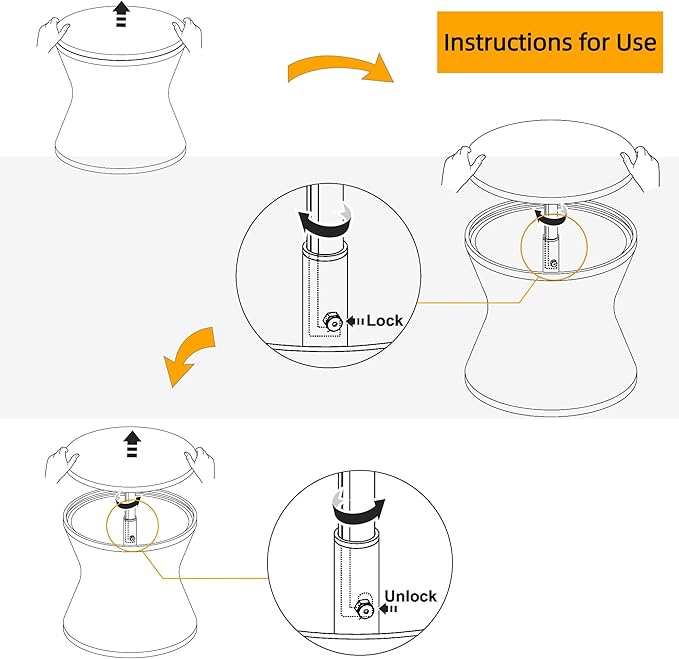 Instructions for Use

Lock

Unlock