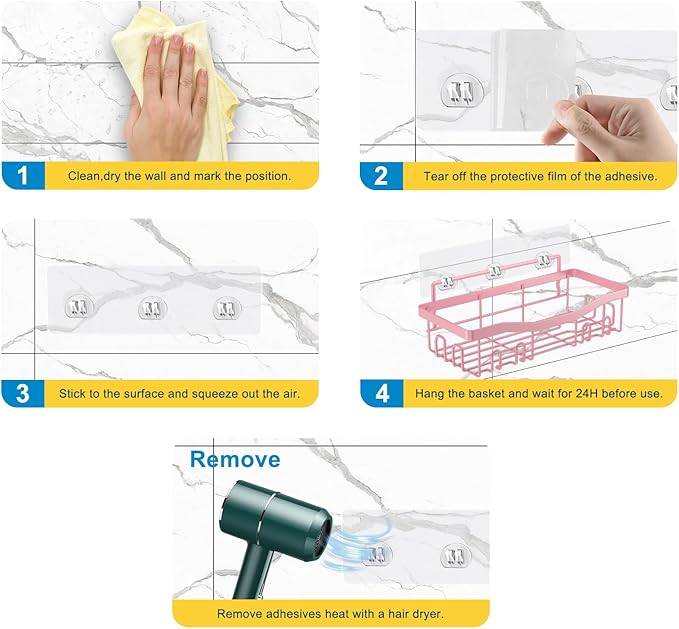 1 Clean,dry the wall and mark the position.

2 Tear off the protective film of the adhesive.

3 Stick to the surface and squeeze out the air.

4 Hang the basket and wait for 24H before use.

Remove

Remove adhesives heat with a hair dryer.