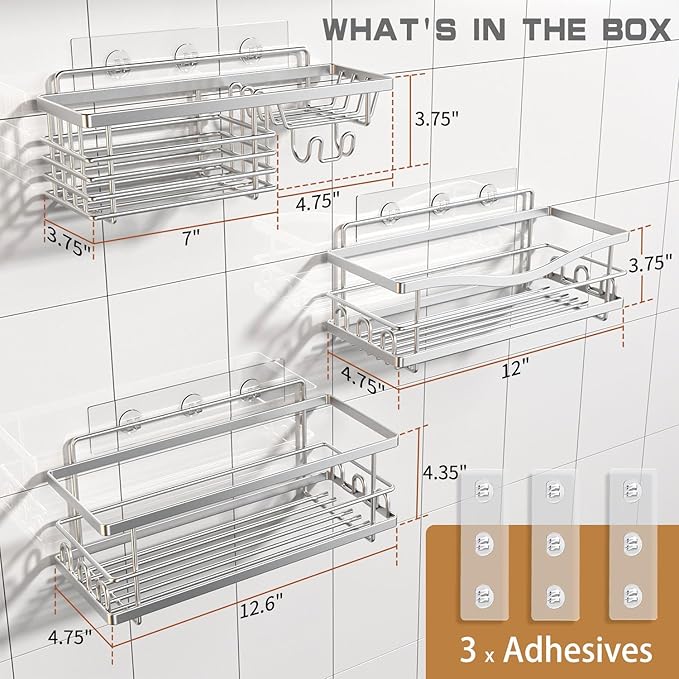 WHAT'S IN THE BOX

3.75"
4.75"
3.75"
7"

3.75"
4.75"
12"

4.35"
4.75"
12.6"

3 x Adhesives