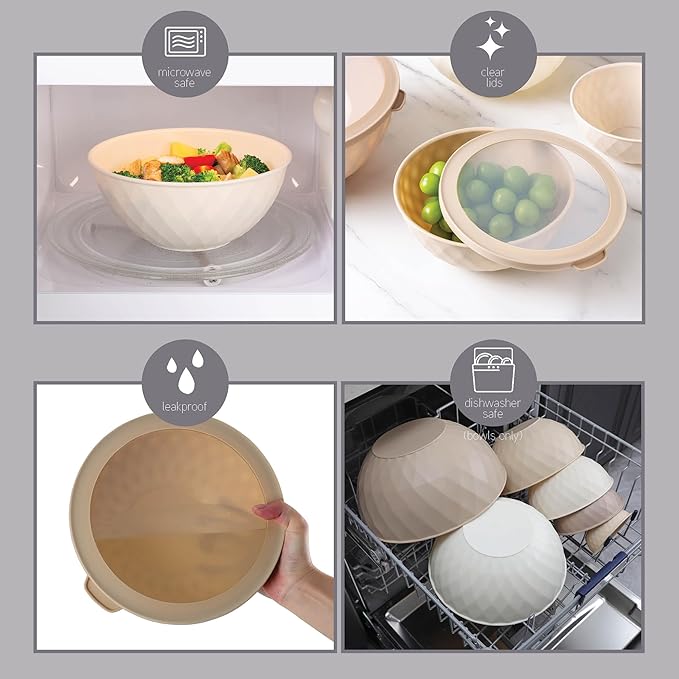 microwave safe

clear lids

leakproof

dishwasher safe
(bowls only)