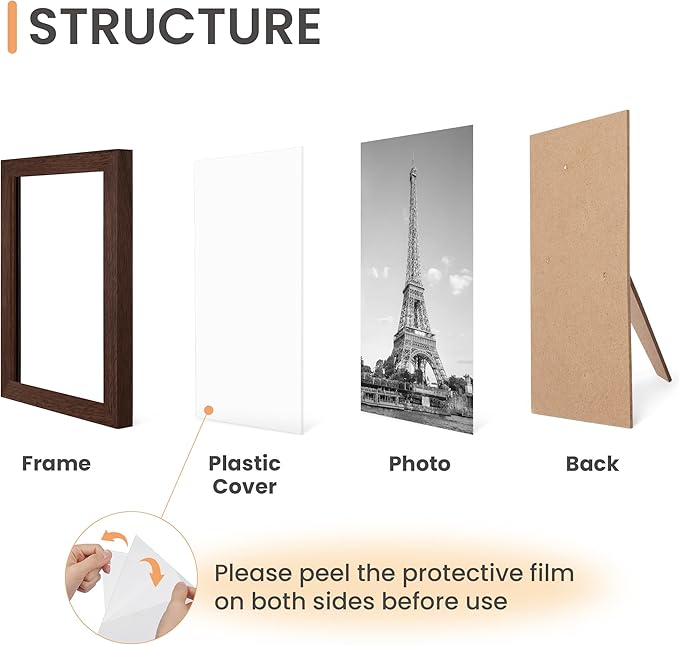 STRUCTURE

Frame

Plastic Cover

Photo

Back

Please peel the protective film on both sides before use