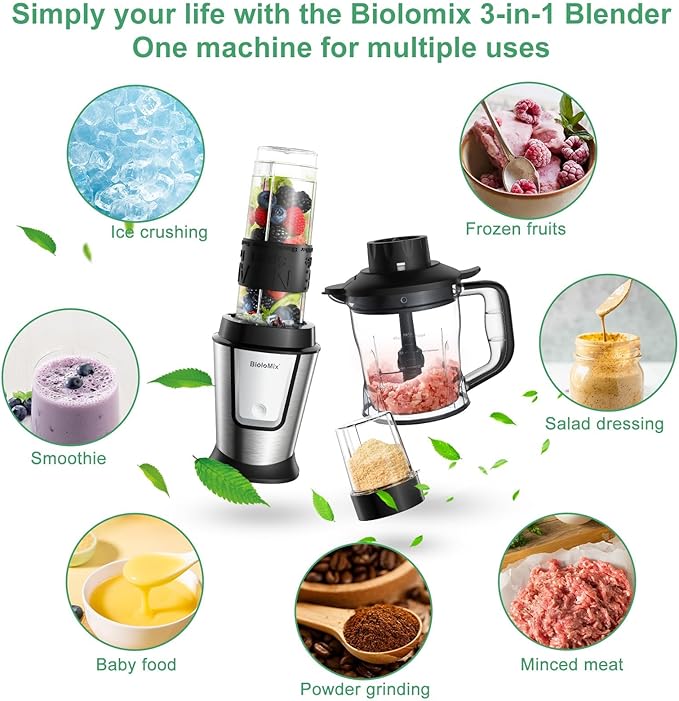 Simply your life with the Biolomix 3-in-1 Blender
One machine for multiple uses

Ice crushing

Frozen fruits

BioloMix

Smoothie

Salad dressing

Baby food

Powder grinding

Minced meat