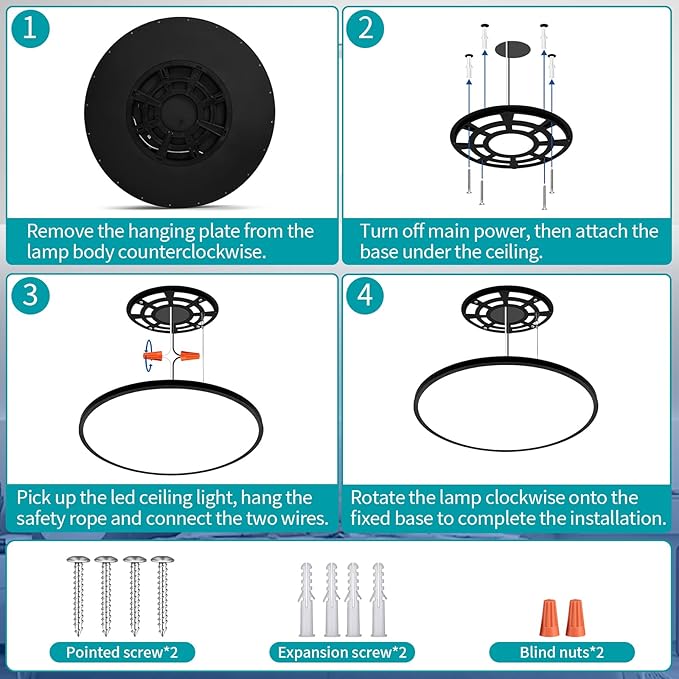 1

Remove the hanging plate from the lamp body counterclockwise.

2

Turn off main power, then attach the base under the ceiling.

3

Pick up the led ceiling light, hang the safety rope and connect the two wires.

4

Rotate the lamp clockwise onto the fixed base to complete the installation.

Pointed screw*2

Expansion screw*2

Blind nuts*2