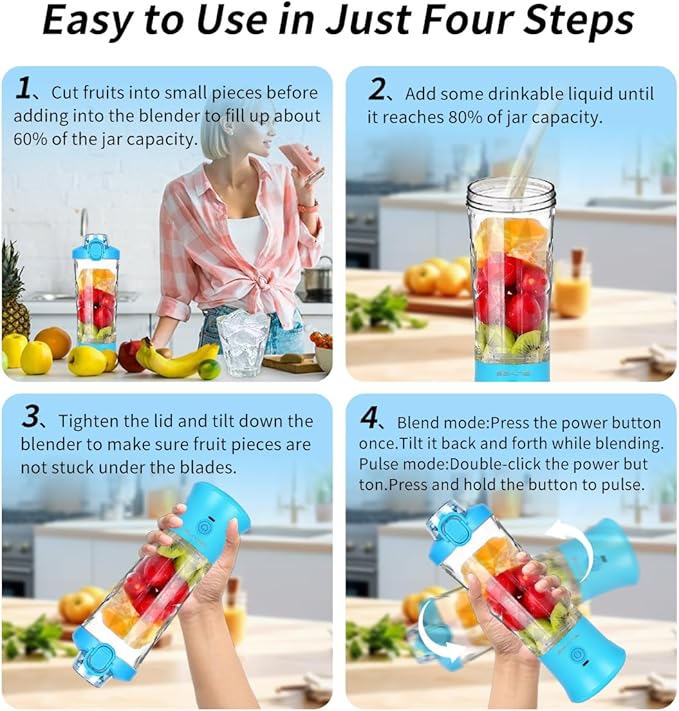 Easy to Use in Just Four Steps

1、Cut fruits into small pieces before adding into the blender to fill up about 60% of the jar capacity.

2、Add some drinkable liquid until it reaches 80% of jar capacity.

3、Tighten the lid and tilt down the blender to make sure fruit pieces are not stuck under the blades.

4、Blend mode:Press the power button once.Tilt it back and forth while blending. Pulse mode:Double-click the power but ton.Press and hold the button to pulse.