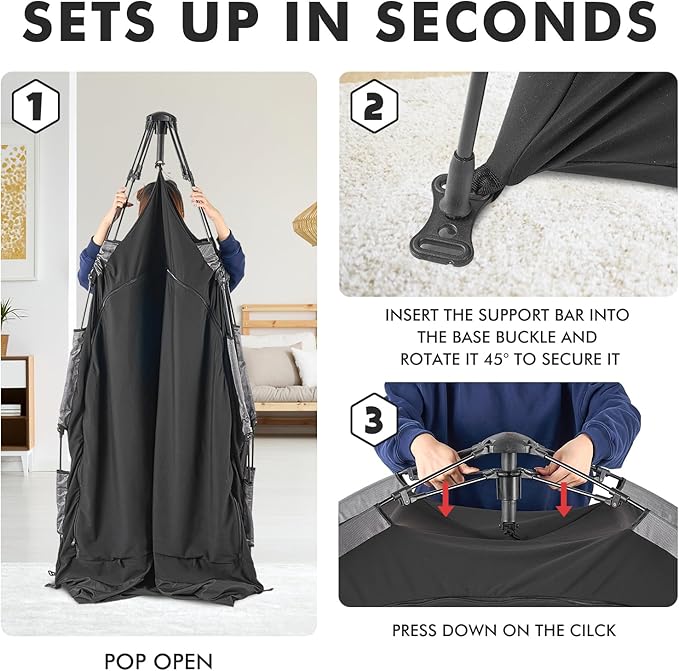 SETS UP IN SECONDS

1

POP OPEN

2

INSERT THE SUPPORT BAR INTO THE BASE BUCKLE AND ROTATE IT 45° TO SECURE IT

3

PRESS DOWN ON THE CILCK