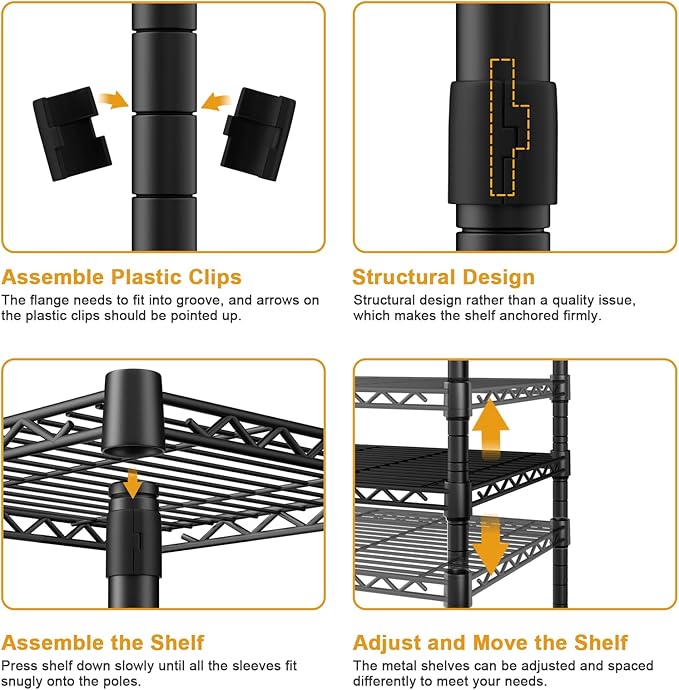 Assemble Plastic Clips
The flange needs to fit into groove, and arrows on the plastic clips should be pointed up.

Structural Design
Structural design rather than a quality issue, which makes the shelf anchored firmly.

Assemble the Shelf
Press shelf down slowly until all the sleeves fit snugly onto the poles.

Adjust and Move the Shelf
The metal shelves can be adjusted and spaced differently to meet your needs.