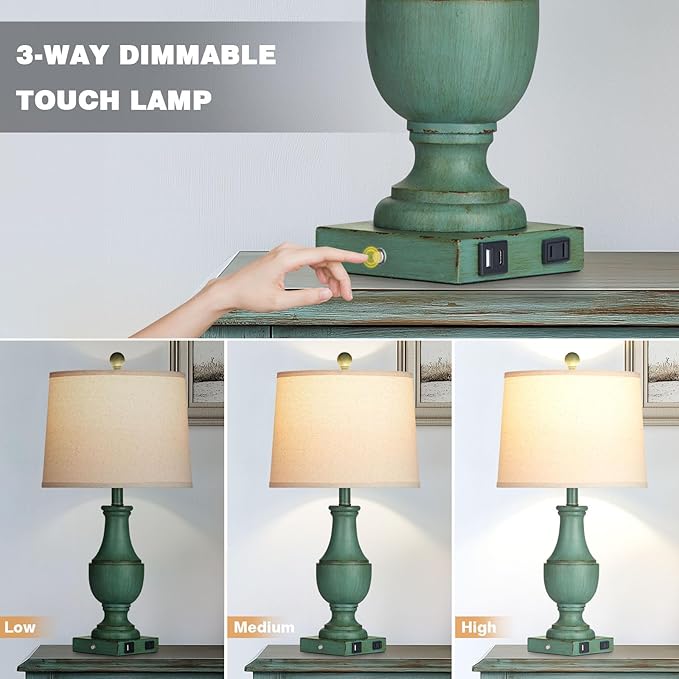 3-WAY DIMMABLE TOUCH LAMP

Low

Medium

High