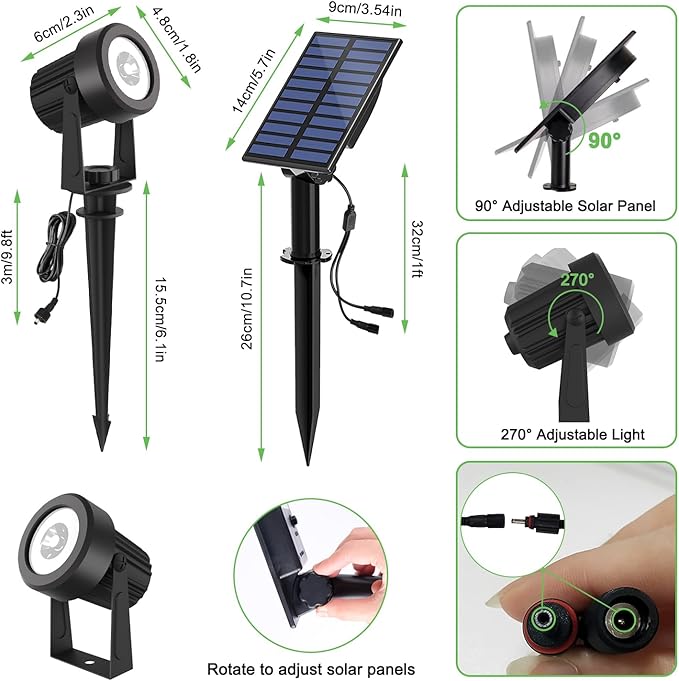 6cm/2.3in
4.8cm/1.8in
3m/9.8ft
15.5cm/6.1in
9cm/3.54in
14cm/5.7in
26cm/10.7in
32cm/1ft
90°
90° Adjustable Solar Panel
270°
270° Adjustable Light
Rotate to adjust solar panels