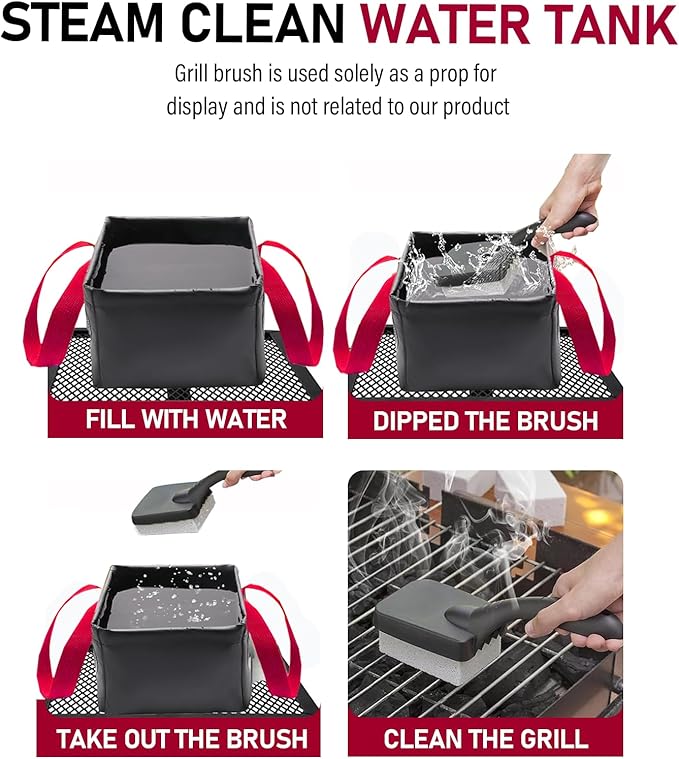 STEAM CLEAN WATER TANK

Grill brush is used solely as a prop for display and is not related to our product

FILL WITH WATER

DIPPED THE BRUSH

TAKE OUT THE BRUSH

CLEAN THE GRILL