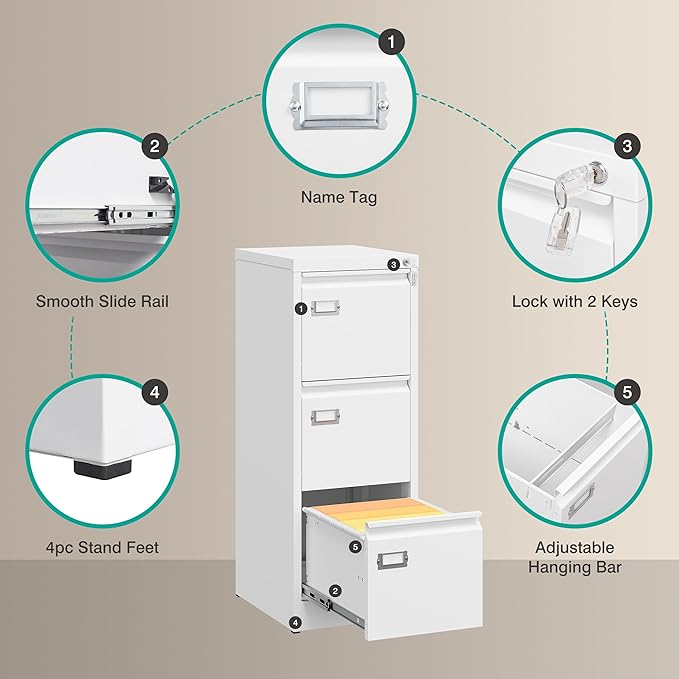 1
Name Tag

2
Smooth Slide Rail

3
Lock with 2 Keys

4
4pc Stand Feet

5
Adjustable Hanging Bar

3
1
5
2
4