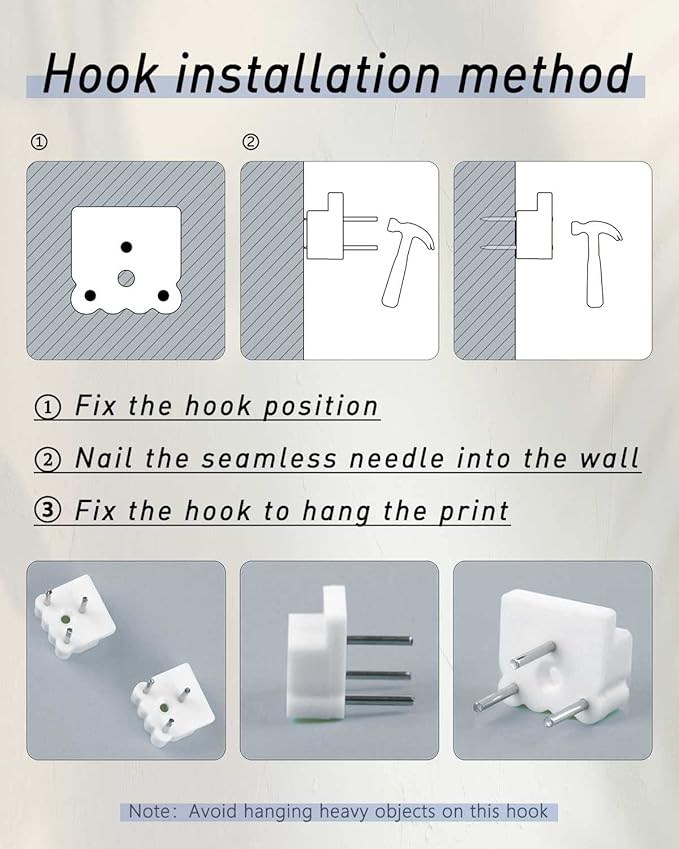 Hook installation method

①

②

① Fix the hook position

② Nail the seamless needle into the wall

③ Fix the hook to hang the print

Note: Avoid hanging heavy objects on this hook