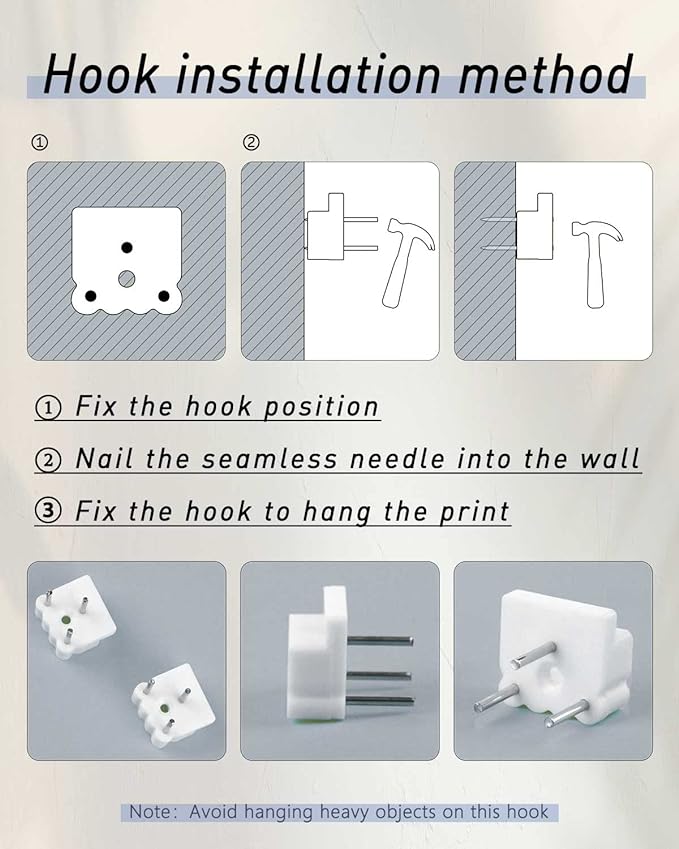 Hook installation method

①

②

① Fix the hook position

② Nail the seamless needle into the wall

③ Fix the hook to hang the print

Note: Avoid hanging heavy objects on this hook