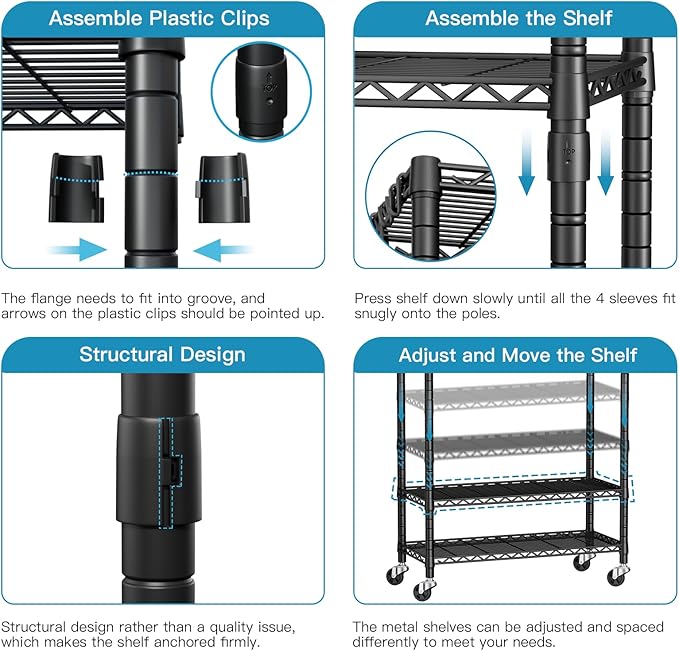 Assemble Plastic Clips

TOP

The flange needs to fit into groove, and arrows on the plastic clips should be pointed up.

Assemble the Shelf

TOP

Press shelf down slowly until all the 4 sleeves fit snugly onto the poles.

Structural Design

Structural design rather than a quality issue, which makes the shelf anchored firmly.

Adjust and Move the Shelf

The metal shelves can be adjusted and spaced differently to meet your needs.