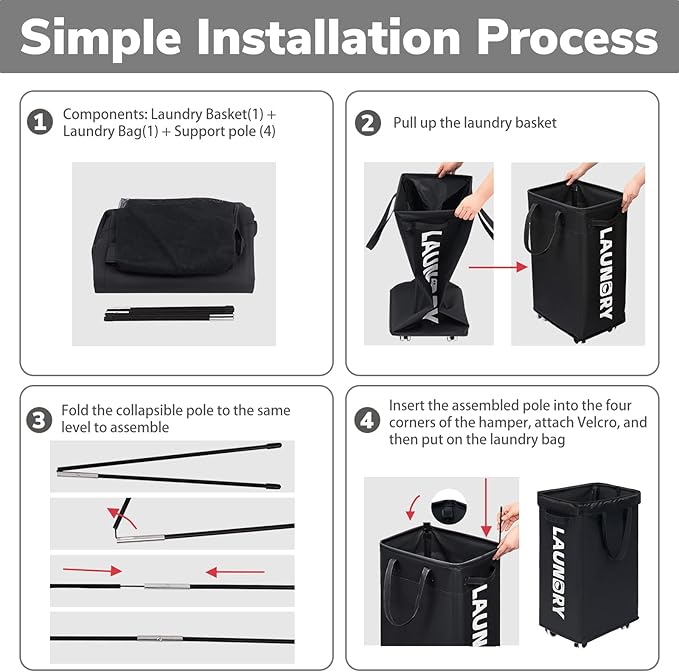 Simple Installation Process

1 Components: Laundry Basket(1) + Laundry Bag(1) + Support pole (4)

2 Pull up the laundry basket

LAUNDRY

LAUNDRY

3 Fold the collapsible pole to the same level to assemble

4 Insert the assembled pole into the four corners of the hamper, attach Velcro, and then put on the laundry bag

LAUNDRY

LAUNDRY