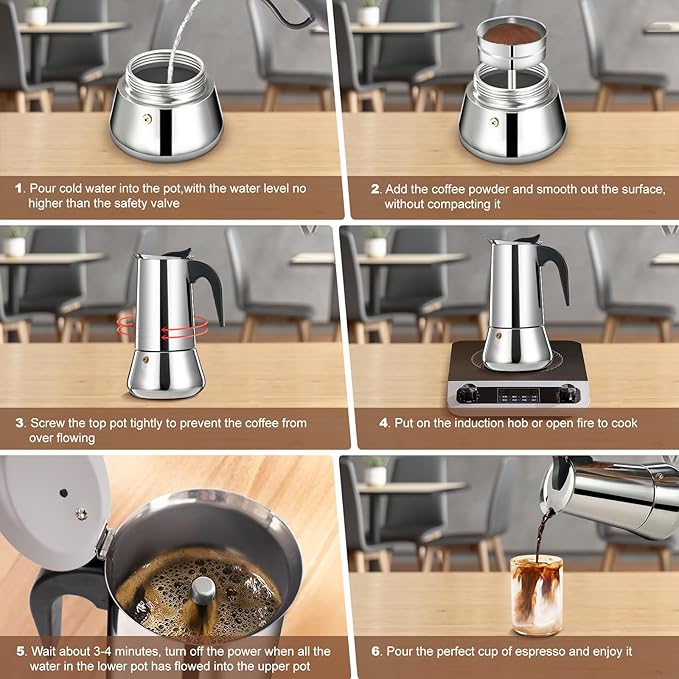 1. Pour cold water into the pot,with the water level no higher than the safety valve

2. Add the coffee powder and smooth out the surface, without compacting it

3. Screw the top pot tightly to prevent the coffee from over flowing

4. Put on the induction hob or open fire to cook

5. Wait about 3-4 minutes, turn off the power when all the water in the lower pot has flowed into the upper pot

6. Pour the perfect cup of espresso and enjoy it