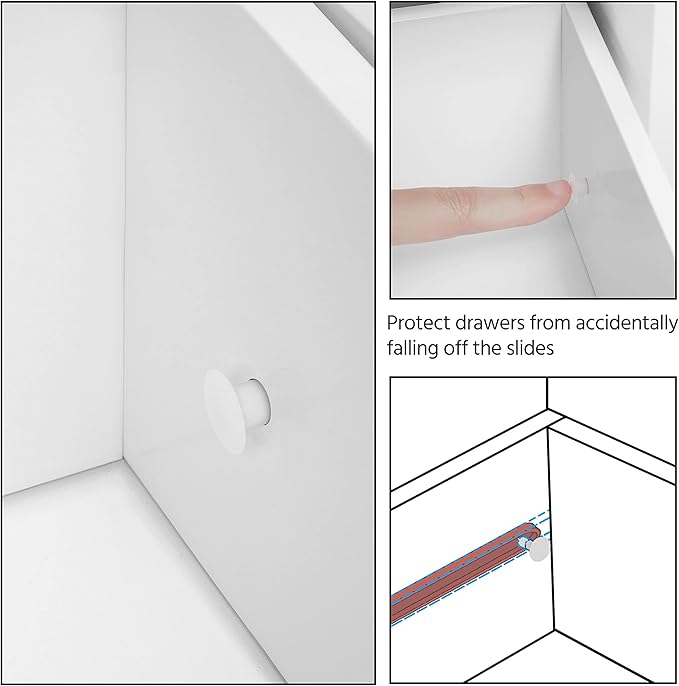 Protect drawers from accidentally falling off the slides