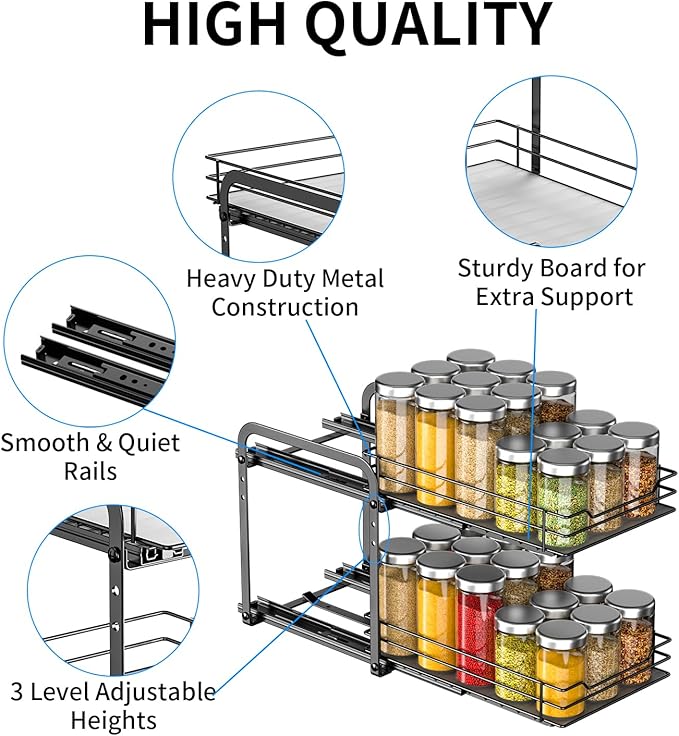 HIGH QUALITY

Heavy Duty Metal Construction

Sturdy Board for Extra Support

Smooth & Quiet Rails

3 Level Adjustable Heights