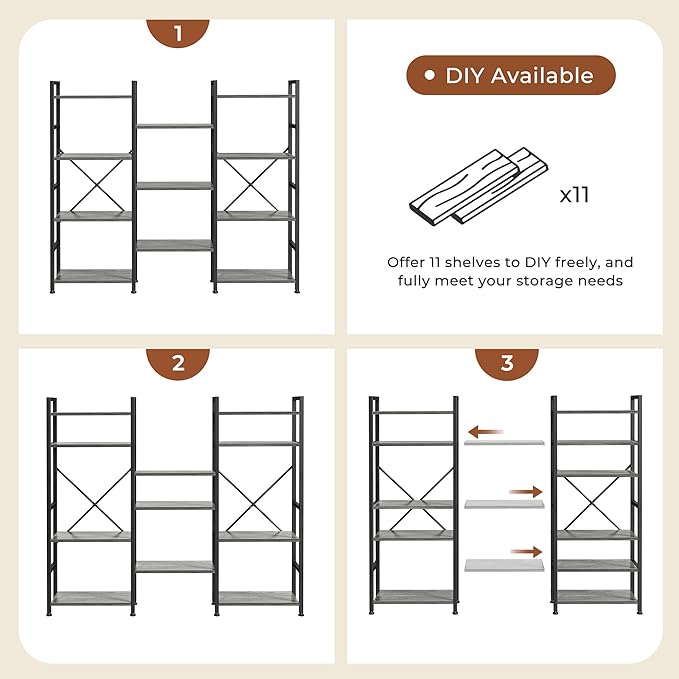 1

• DIY Available

x11

Offer 11 shelves to DIY freely, and fully meet your storage needs

2

3