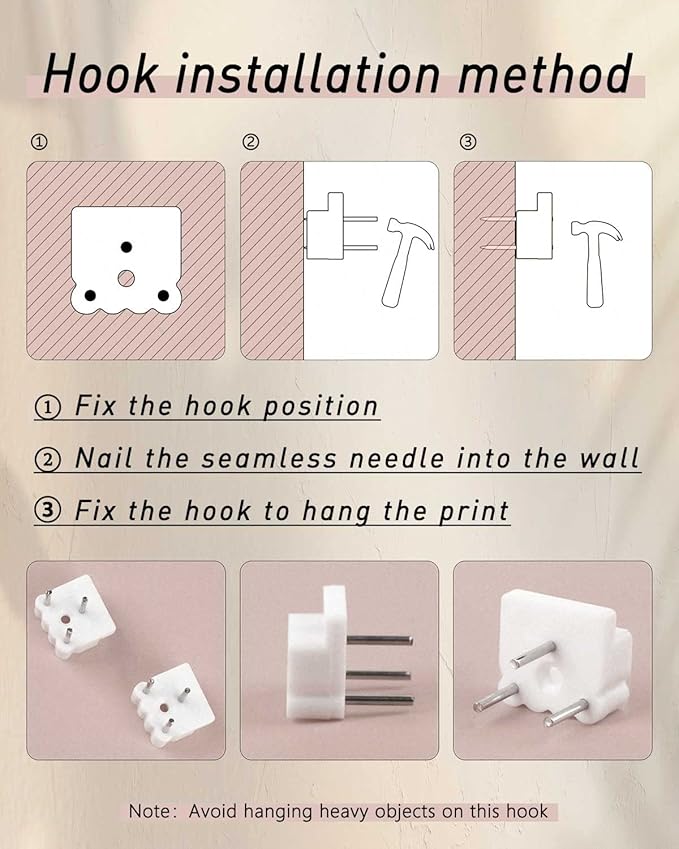 Hook installation method

①

②

③

① Fix the hook position

② Nail the seamless needle into the wall

③ Fix the hook to hang the print

Note: Avoid hanging heavy objects on this hook