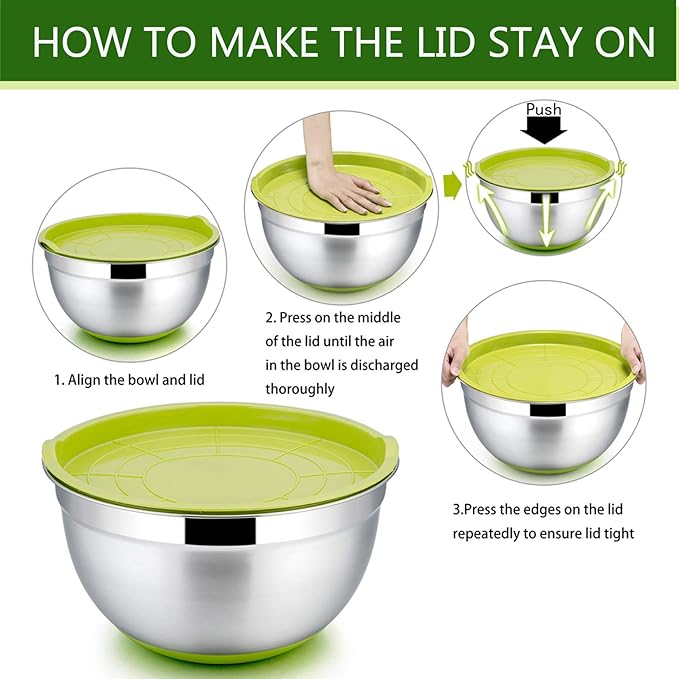 HOW TO MAKE THE LID STAY ON

Push

1. Align the bowl and lid

2. Press on the middle of the lid until the air in the bowl is discharged thoroughly

3.Press the edges on the lid repeatedly to ensure lid tight