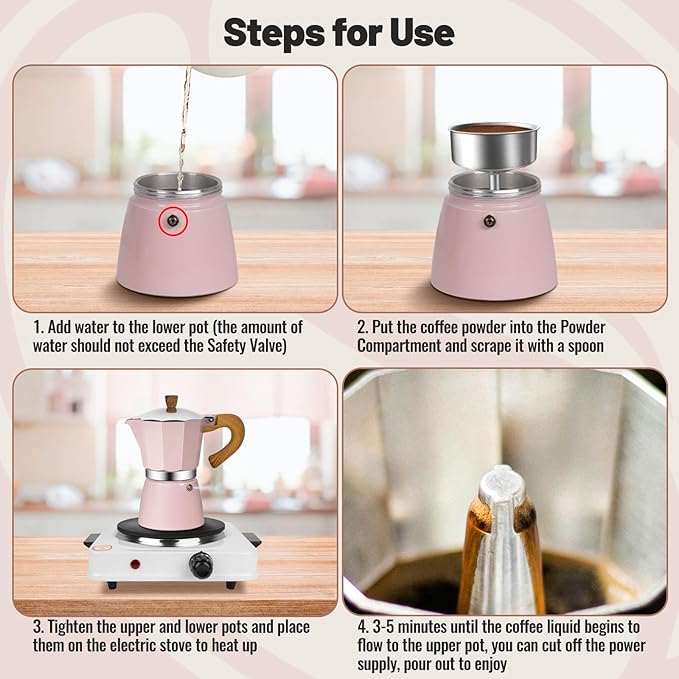 Steps for Use

1. Add water to the lower pot (the amount of water should not exceed the Safety Valve)

2. Put the coffee powder into the Powder Compartment and scrape it with a spoon

3. Tighten the upper and lower pots and place them on the electric stove to heat up

4. 3-5 minutes until the coffee liquid begins to flow to the upper pot, you can cut off the power supply, pour out to enjoy