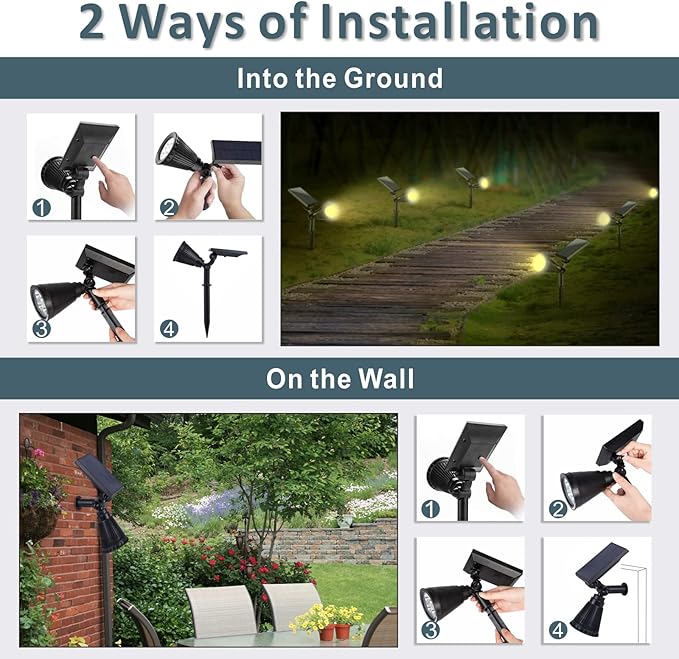 2 Ways of Installation

Into the Ground

1

2

3

4

On the Wall

1

2

3

4