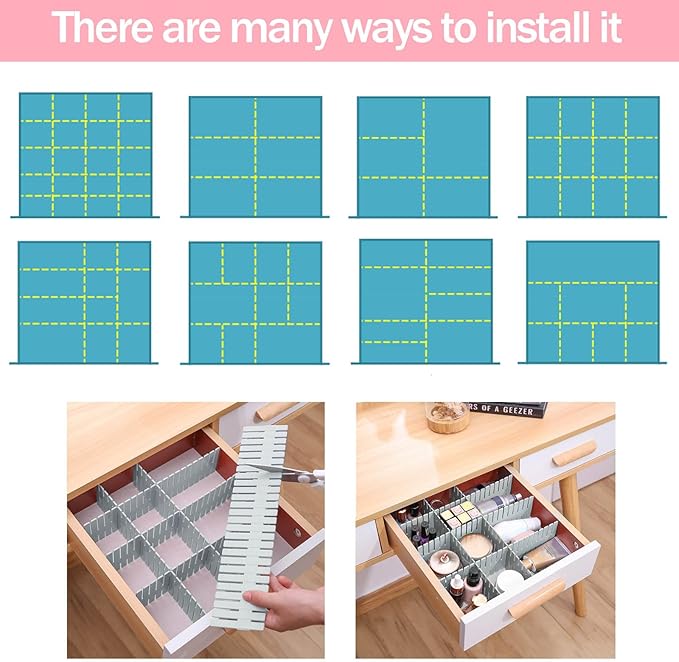 There are many ways to install it

RS OF A GEEZER