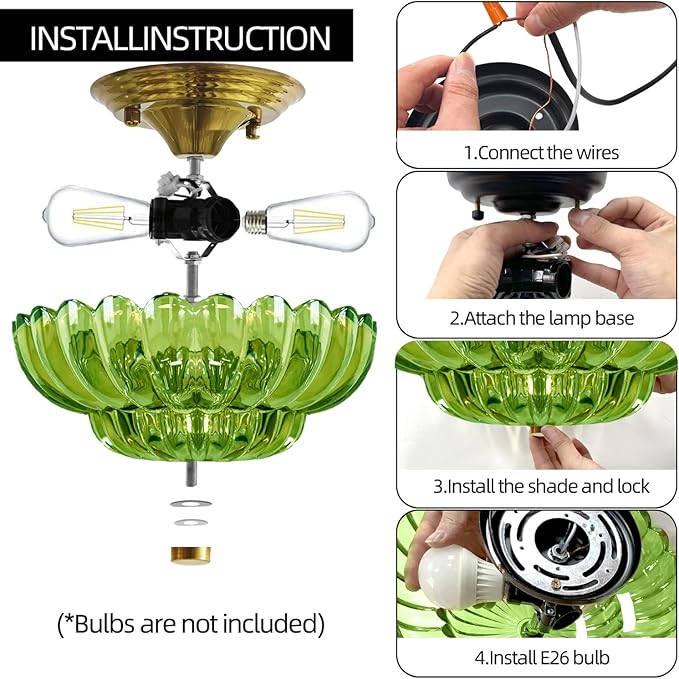 INSTALLINSTRUCTION

(*Bulbs are not included)

1.Connect the wires

2.Attach the lamp base

3.Install the shade and lock

4.Install E26 bulb