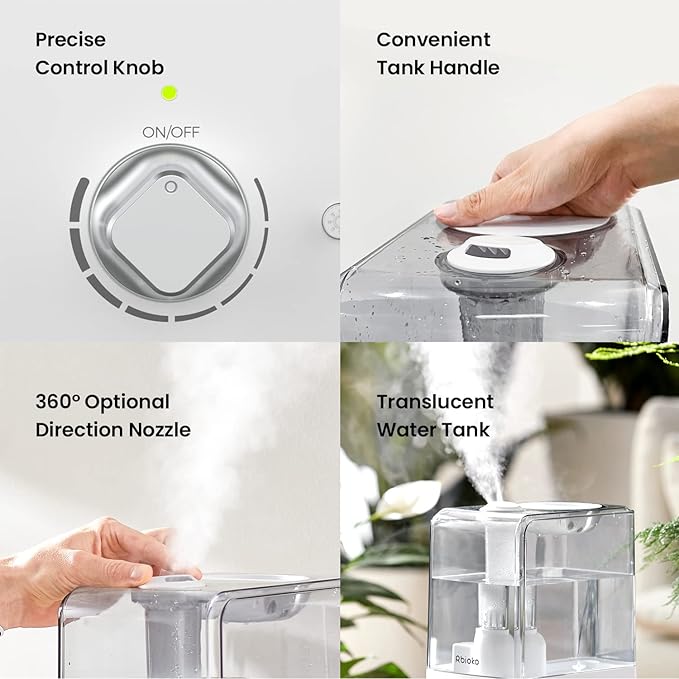 Precise Control Knob

ON/OFF

Convenient Tank Handle

360° Optional Direction Nozzle

Translucent Water Tank

Rbioko