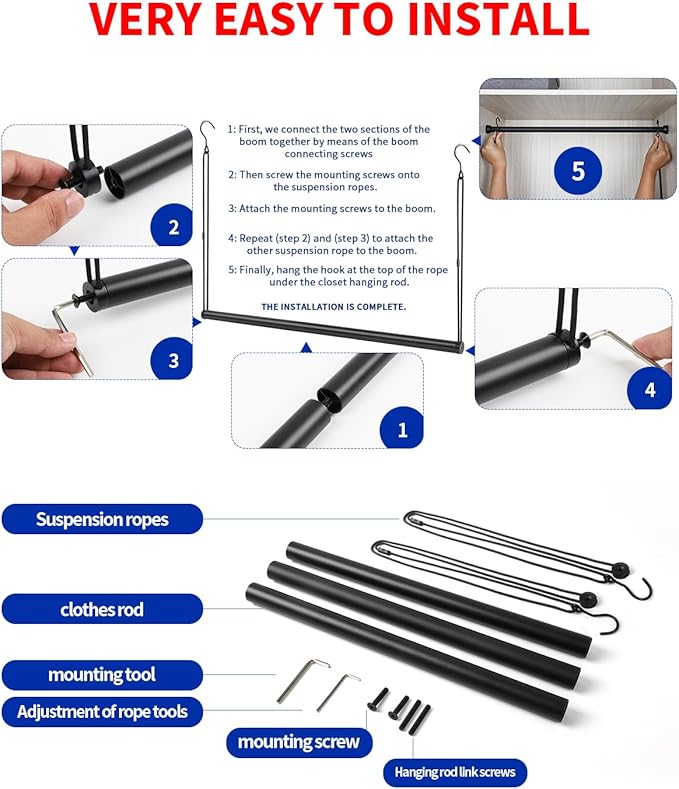 VERY EASY TO INSTALL

1: First, we connect the two sections of the boom together by means of the boom connecting screws

2: Then screw the mounting screws onto the suspension ropes.

3: Attach the mounting screws to the boom.

4: Repeat (step 2) and (step 3) to attach the other suspension rope to the boom.

5: Finally, hang the hook at the top of the rope under the closet hanging rod.

THE INSTALLATION IS COMPLETE.

2

3

1

4

5

Suspension ropes

clothes rod

mounting tool

Adjustment of rope tools

mounting screw

Hanging rod link screws