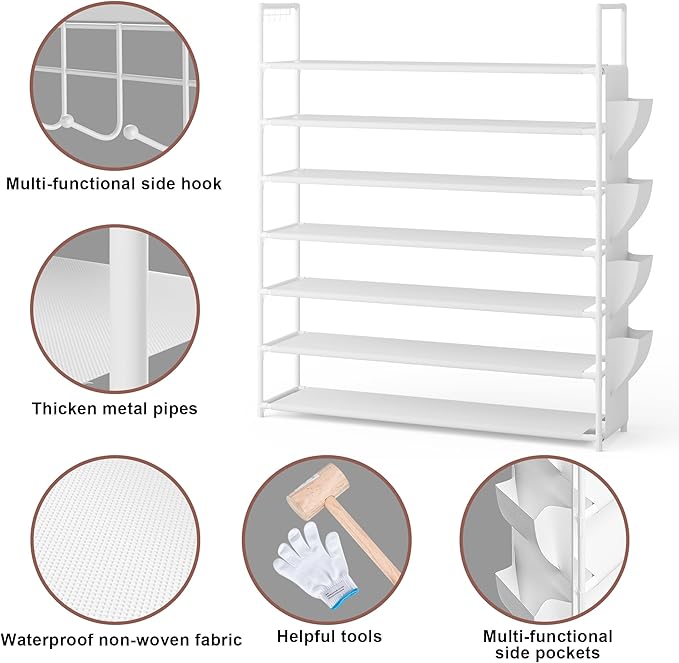 Multi-functional side hook

Thicken metal pipes

Waterproof non-woven fabric

Helpful tools

Multi-functional side pockets